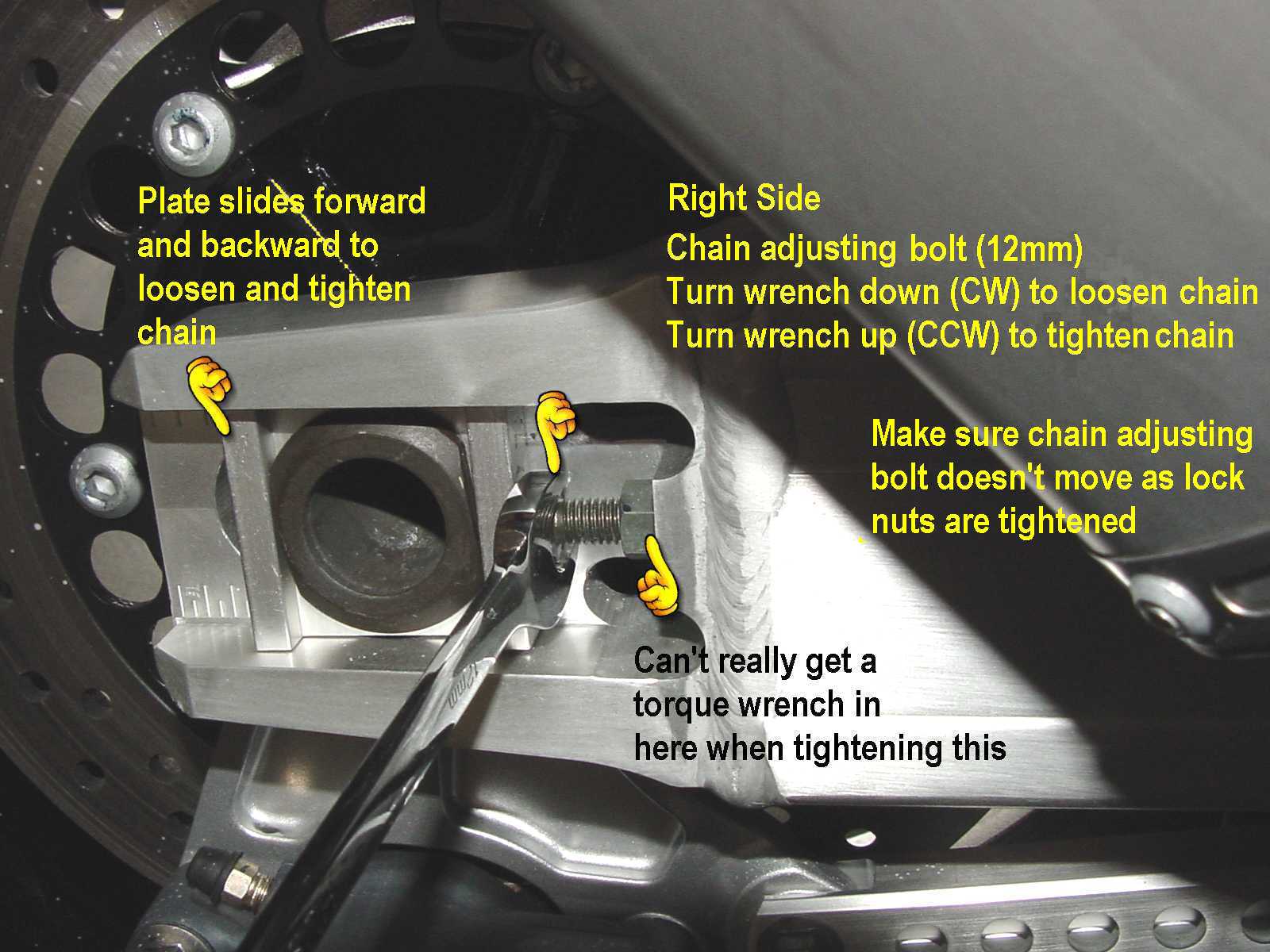 Plate slides forward and backward to loosen and tighten chain

Right Side
Chain adjusting bolt (12mm)
Turn wrench down (CW) to loosen chain
Turn wrench up (CCW) to tighten chain

Make sure chain adjusting bolt doesn't move as lock nuts are tightened

Can't really get a torque wrench in here when tightening this